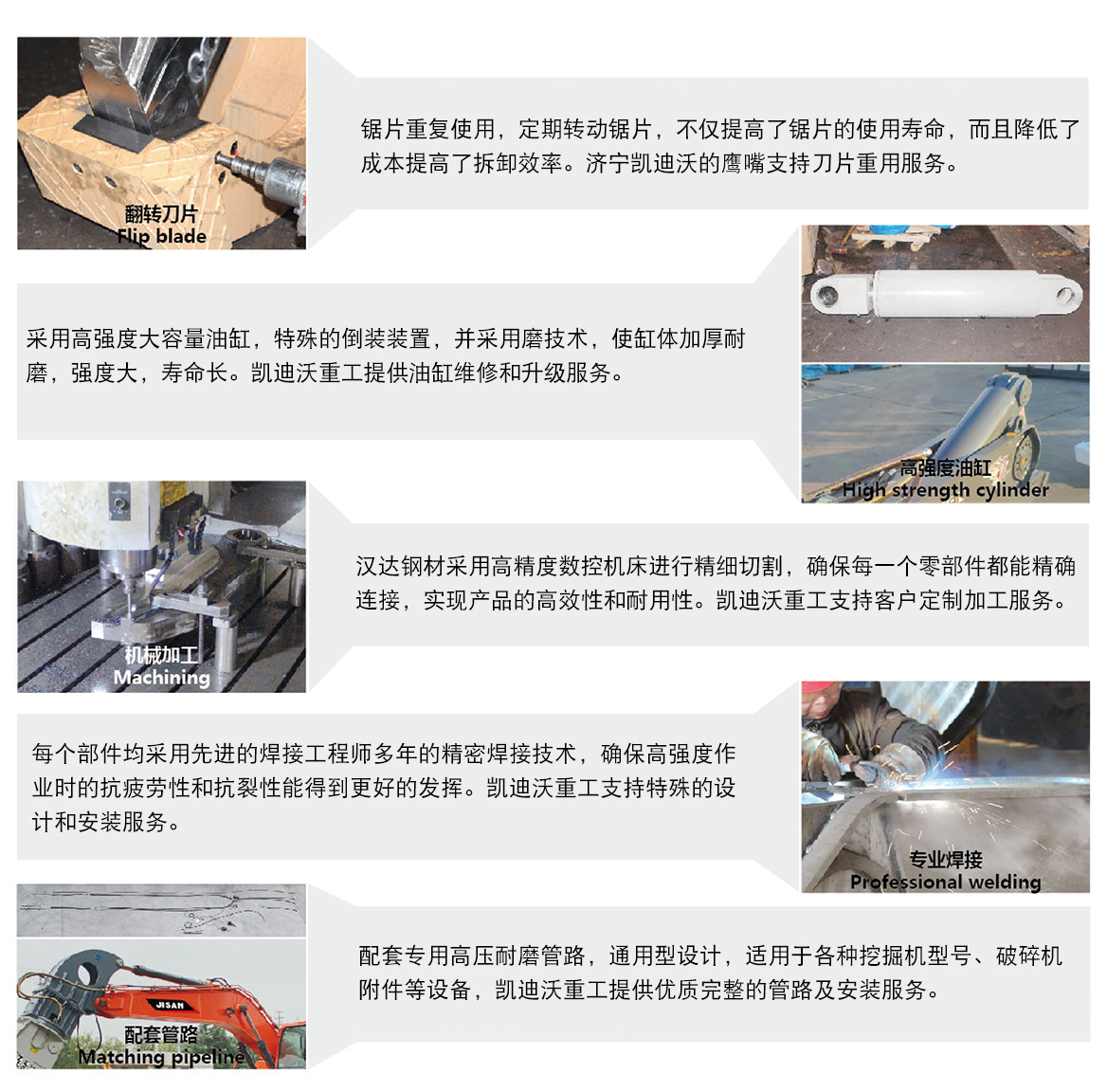 翻转刀片
Flip blade

锯片重复使用，定期转动锯片，不仅提高了锯片的使用寿命，而且降低了成本提高了拆卸效率。济宁凯迪沃的鹰嘴支持刀片重用服务。

采用高强度大容量油缸，特殊的倒装装置，并采用磨技术，使缸体加厚耐磨，强度大，寿命长。凯迪沃重工提供油缸维修和升级服务。

高强度油缸
High strength cylinder

机械加工
Machining

汉达钢材采用高精度数控机床进行精细切割，确保每一个零部件都能精确连接，实现产品的高效性和耐用性。凯迪沃重工支持客户定制加工服务。

每个部件均采用先进的焊接工程师多年的精密焊接技术，确保高强度作业时的抗疲劳性和抗裂性能得到更好的发挥。凯迪沃重工支持特殊的设计和安装服务。

专业焊接
Professional welding

JISAN

配套管路
Matching pipeline

配套专用高压耐磨管路，通用型设计，适用于各种挖掘机型号、破碎机附件等设备，凯迪沃重工提供优质完整的管路及安装服务。